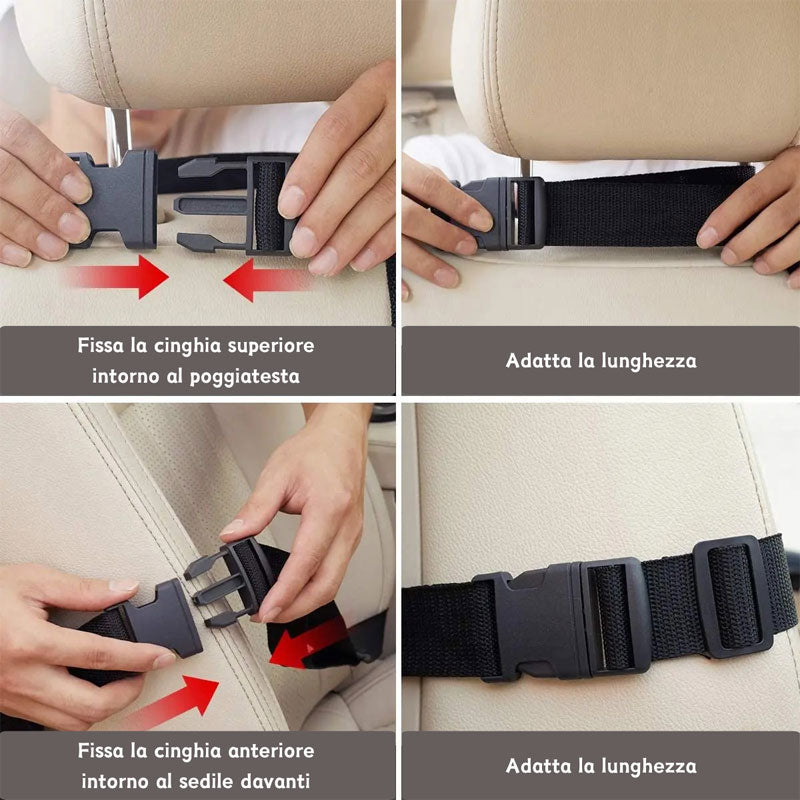 Fissa la cinghia superiore intorno al poggiatesta

Adatta la lunghezza

Fissa la cinghia anteriore intorno al sedile davanti

Adatta la lunghezza