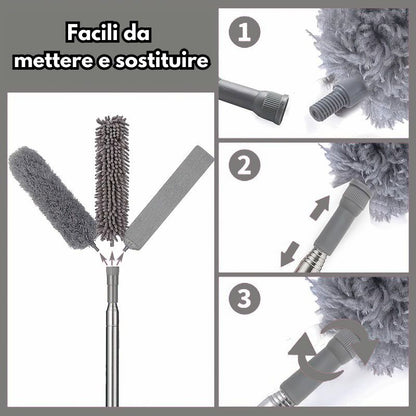 Facili da
mettere e sostituire

1

2

3