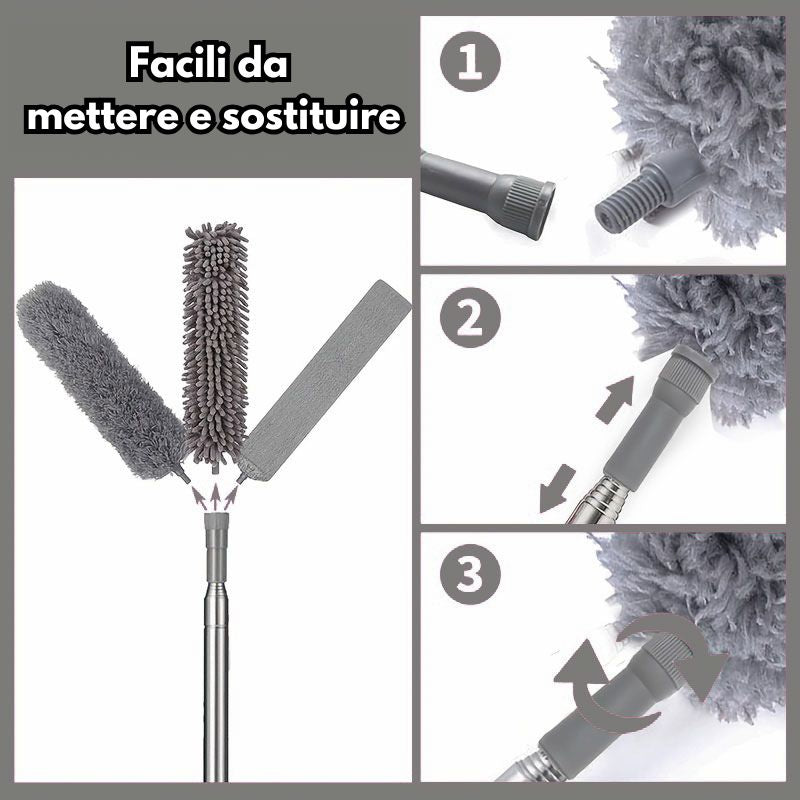 Facili da mettere e sostituire

1

2

3